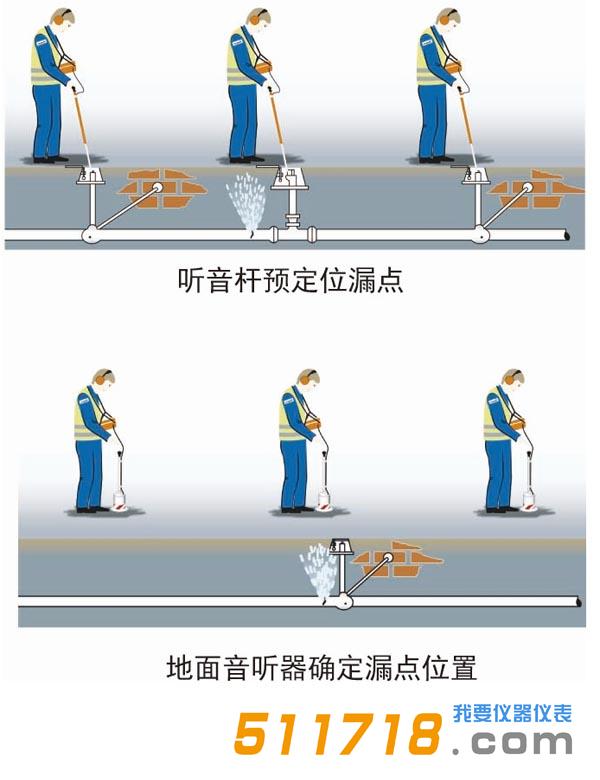 听音杆预定位漏点

地面音听器确定漏点位置

511718.com
我要仪器仪表